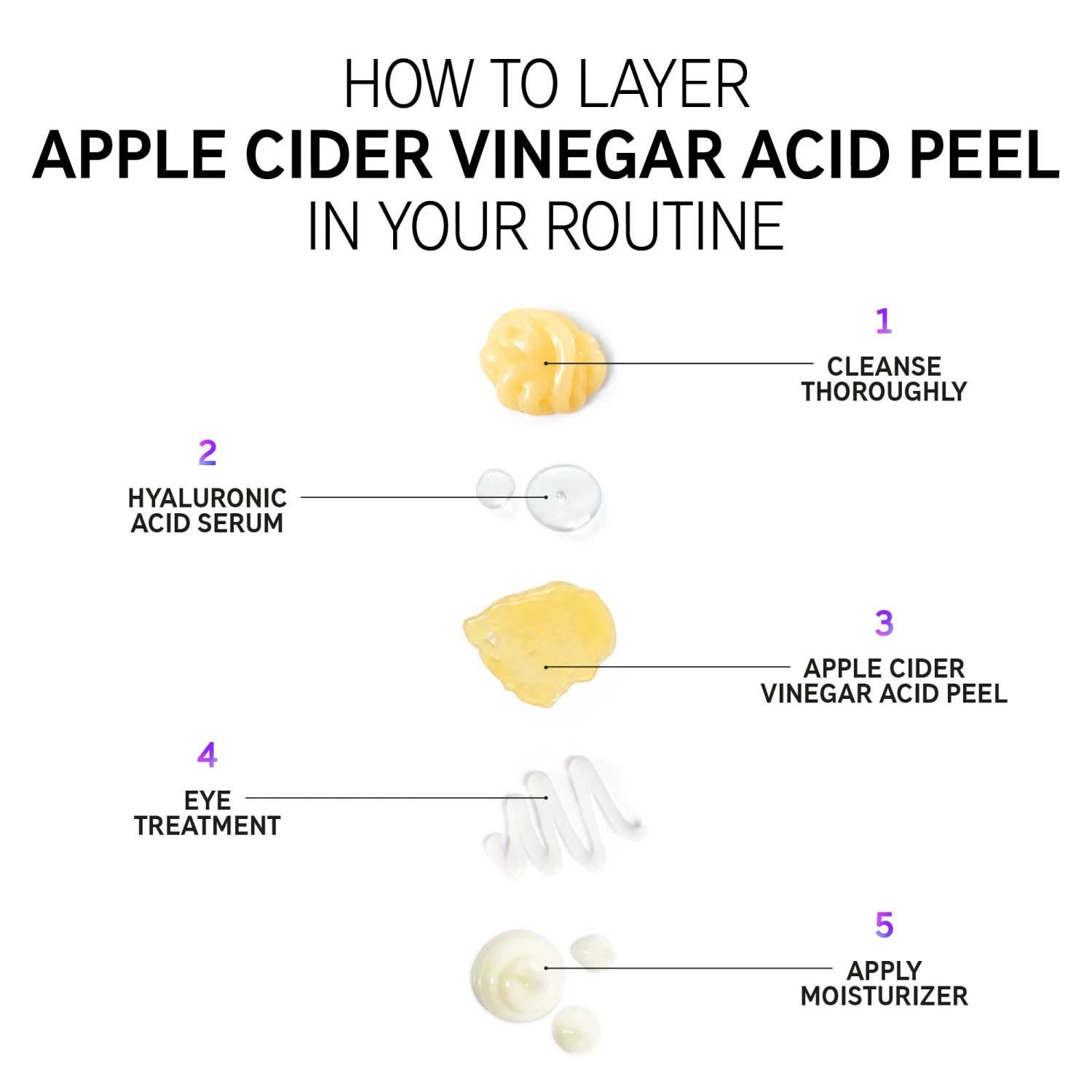 HOW TO LAYER
APPLE CIDER VINEGAR ACID PEEL
IN YOUR ROUTINE

1
CLEANSE THOROUGHLY

2
HYALURONIC ACID SERUM

3
APPLE CIDER VINEGAR ACID PEEL

4
EYE TREATMENT

5
APPLY MOISTURIZER